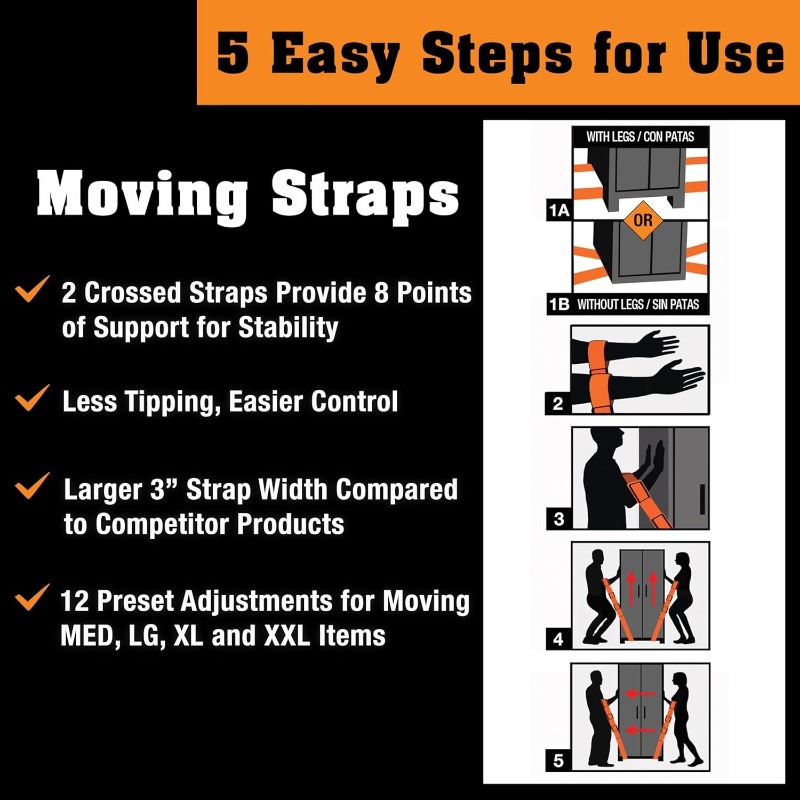 5 Easy Steps for Use

Moving Straps

2 Crossed Straps Provide 8 Points of Support for Stability

Less Tipping, Easier Control

Larger 3” Strap Width Compared to Competitor Products

12 Preset Adjustments for Moving MED, LG, XL and XXL Items

WITH LEGS / CON PATAS

1A

OR

1B WITHOUT LEGS / SIN PATAS

2

3

4

5